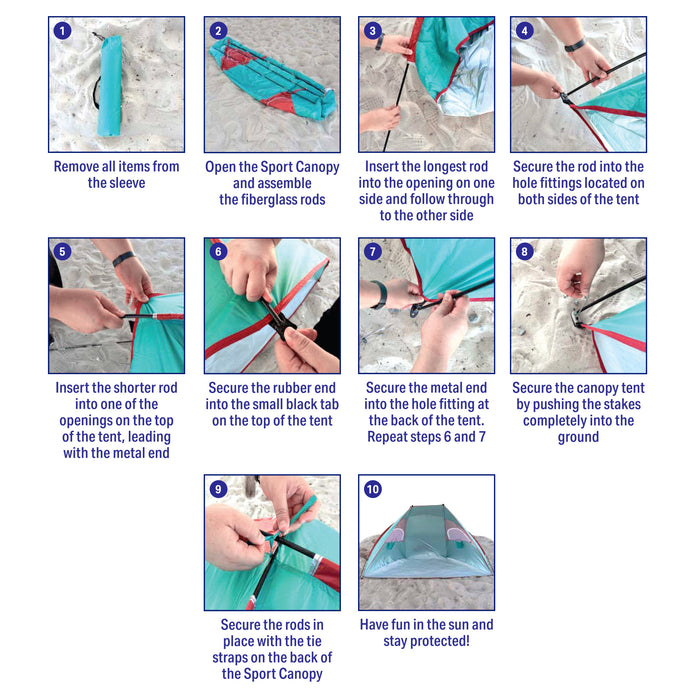 1
Remove all items from the sleeve

2
Open the Sport Canopy and assemble the fiberglass rods

3
Insert the longest rod into the opening on one side and follow through to the other side

4
Secure the rod into the hole fittings located on both sides of the tent

5
Insert the shorter rod into one of the openings on the top of the tent, leading with the metal end

6
Secure the rubber end into the small black tab on the top of the tent

7
Secure the metal end into the hole fitting at the back of the tent. Repeat steps 6 and 7

8
Secure the canopy tent by pushing the stakes completely into the ground

9
Secure the rods in place with the tie straps on the back of the Sport Canopy

10
Have fun in the sun and stay protected!